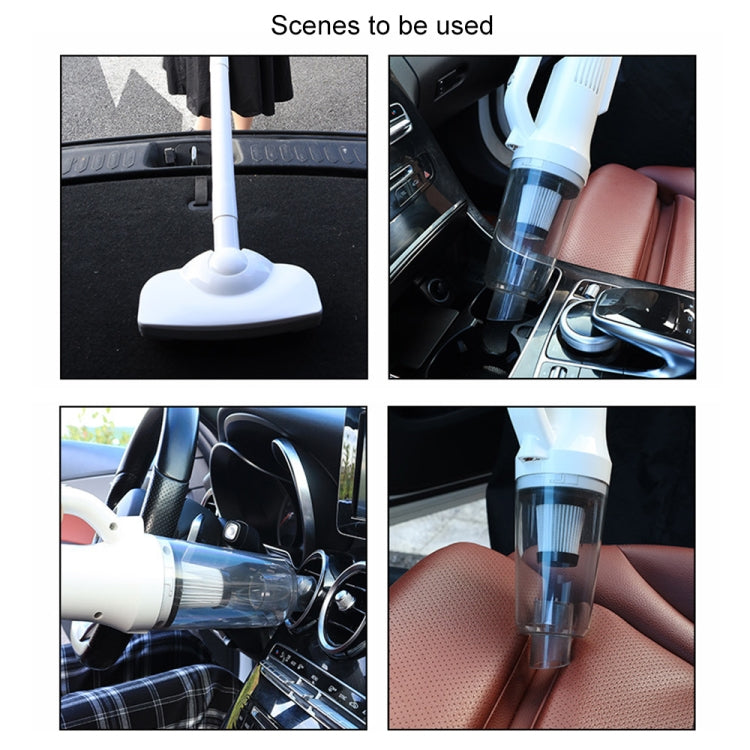 Scenes to be used