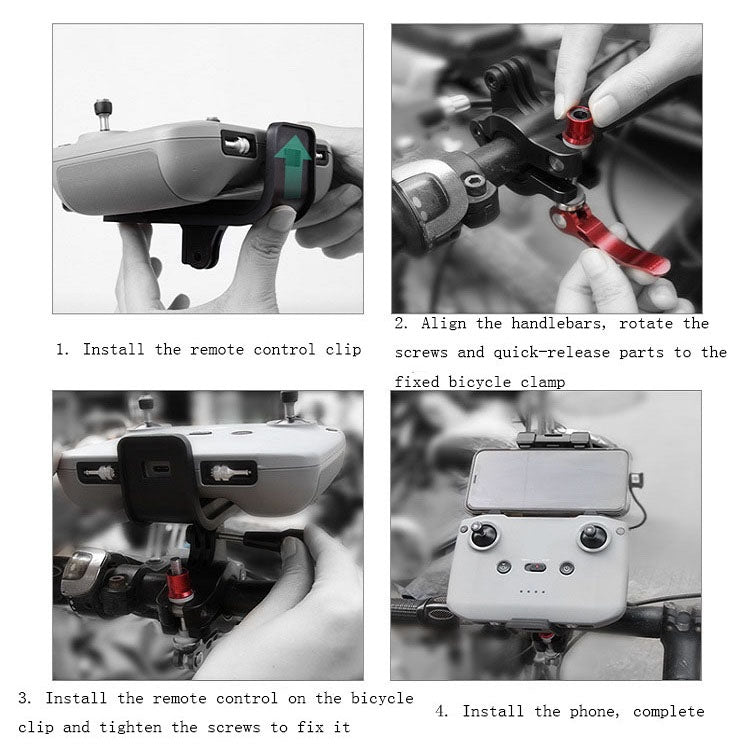 1. Install the remote control clip

2. Align the handlebars, rotate the screws and quick-release parts to the fixed bicycle clamp

3. Install the remote control on the bicycle clip and tighten the screws to fix it

4. Install the phone, complete