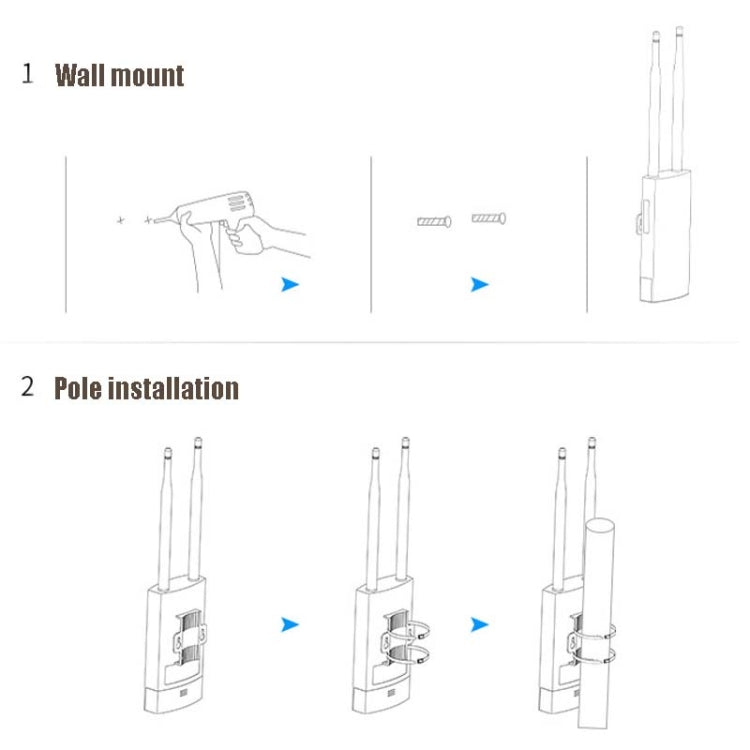 1 Wall mount

2 Pole installation