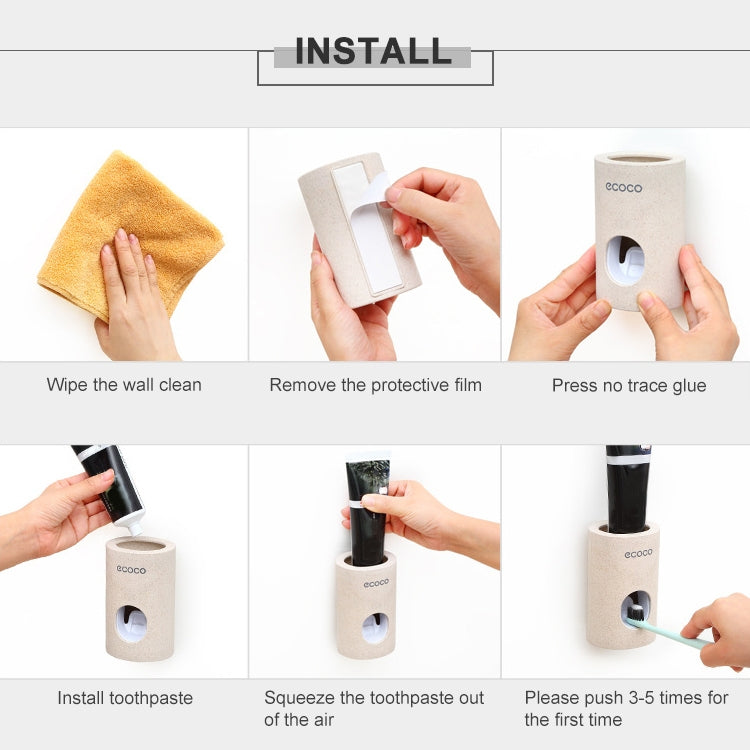 INSTALL

ecoco

Wipe the wall clean

Remove the protective film

Press no trace glue

ecoco

ecoco

ecoco

Install toothpaste

Squeeze the toothpaste out of the air

Please push 3-5 times for the first time