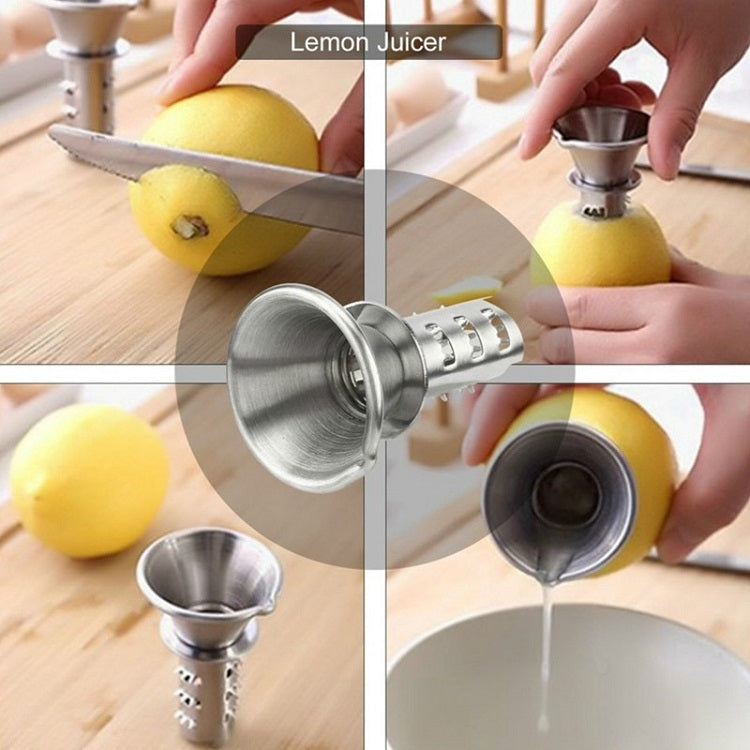 Lemon Juicer