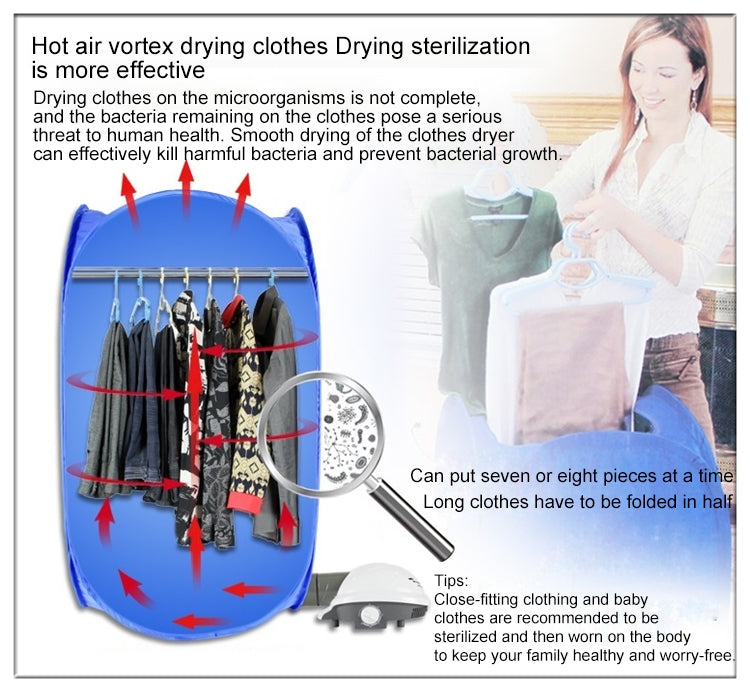 Hot air vortex drying clothes Drying sterilization is more effective

Drying clothes on the microorganisms is not complete, and the bacteria remaining on the clothes pose a serious threat to human health. Smooth drying of the clothes dryer can effectively kill harmful bacteria and prevent bacterial growth.

Can put seven or eight pieces at a time

Long clothes have to be folded in half

Tips:
Close-fitting clothing and baby clothes are recommended to be sterilized and then worn on the body to keep your family healthy and worry-free.