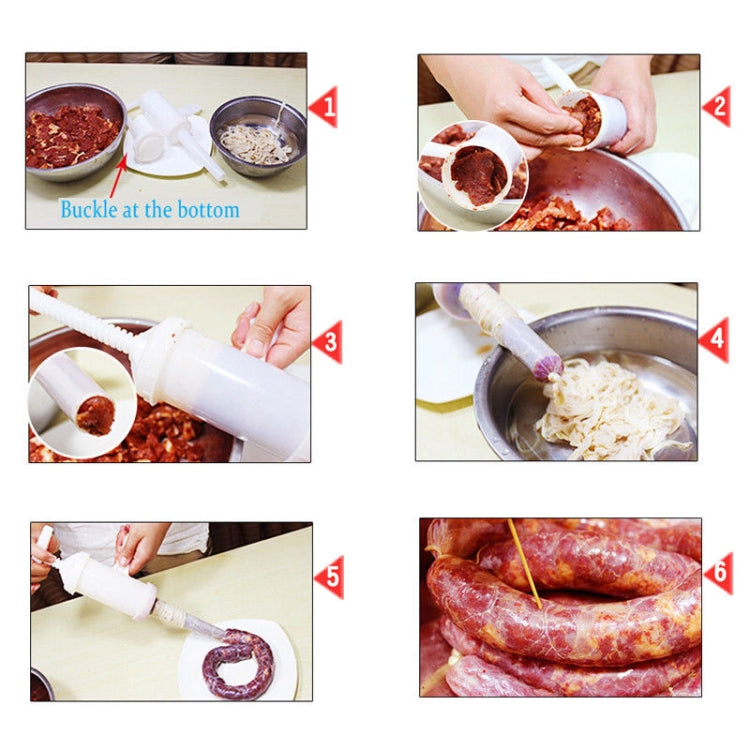 Buckle at the bottom

1

2

3

4

5

6