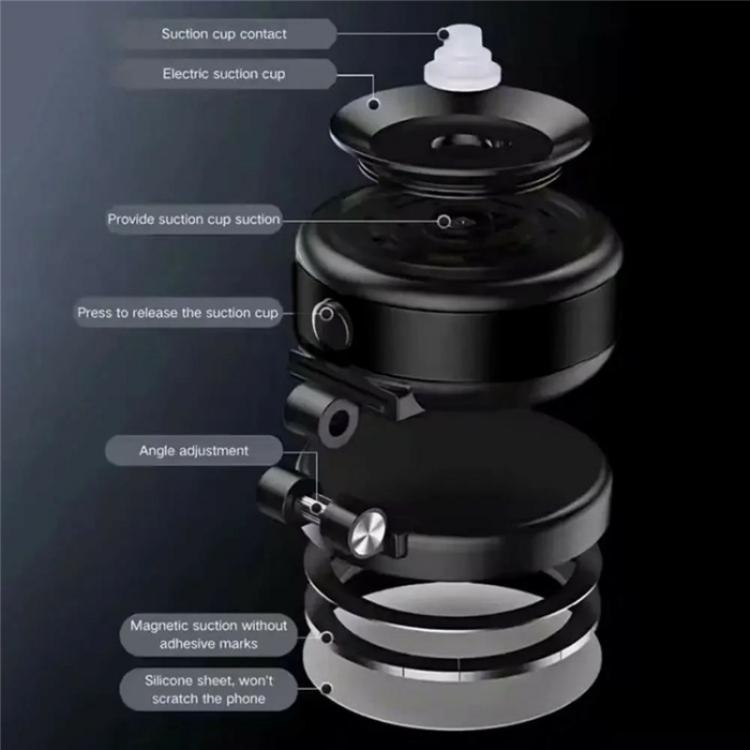 Suction cup contact

Electric suction cup

Provide suction cup suction

Press to release the suction cup

Angle adjustment

Magnetic suction without adhesive marks

Silicone sheet, won't scratch the phone