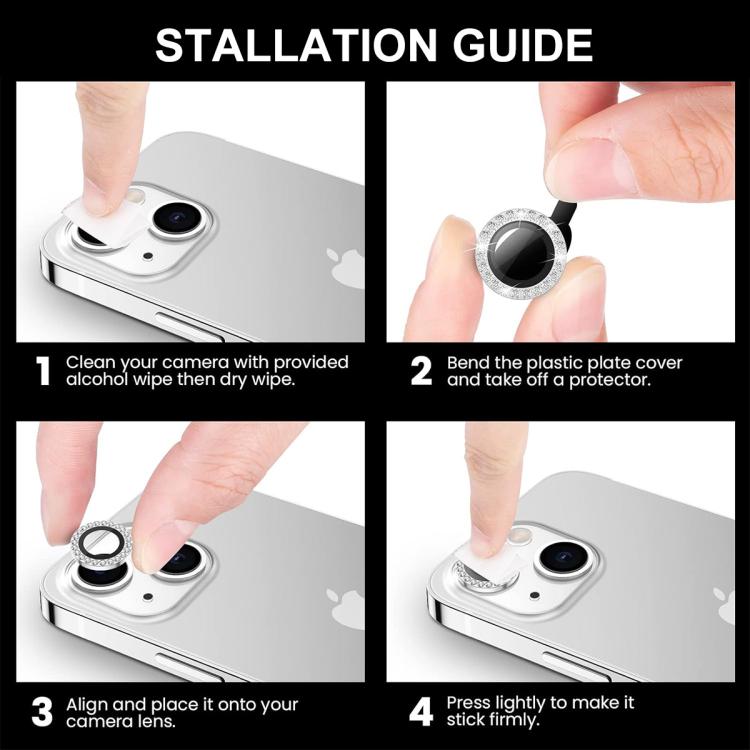 STALLATION GUIDE

1 Clean your camera with provided alcohol wipe then dry wipe.

2 Bend the plastic plate cover and take off a protector.

3 Align and place it onto your camera lens.

4 Press lightly to make it stick firmly.