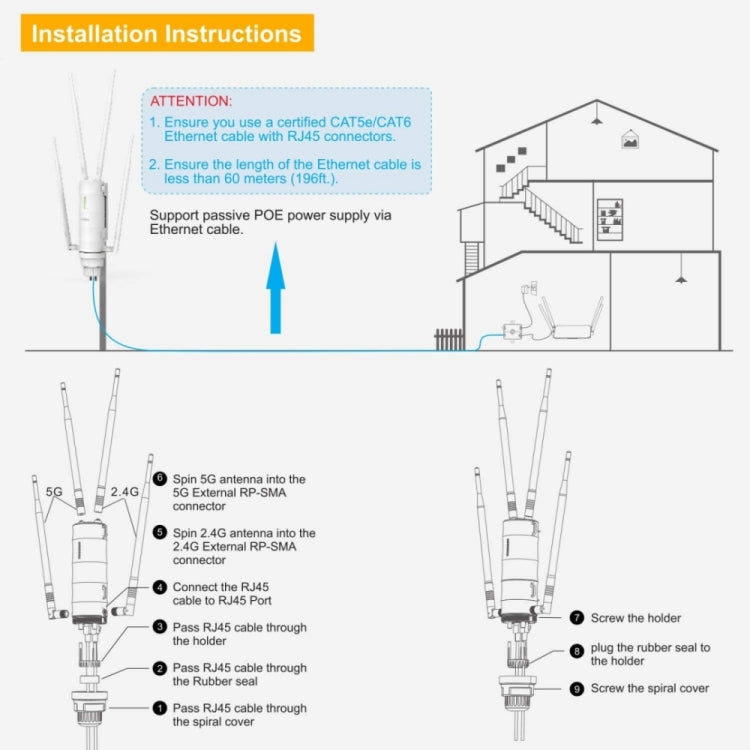 Installation Instructions

ATTENTION:
1. Ensure you use a certified CAT5e/CAT6 Ethernet cable with RJ45 connectors.
2. Ensure the length of the Ethernet cable is less than 60 meters (196ft.).

Support passive POE power supply via Ethernet cable.

5G
2.4G

6 Spin 5G antenna into the 5G External RP-SMA connector

5 Spin 2.4G antenna into the 2.4G External RP-SMA connector

4 Connect the RJ45 cable to RJ45 Port

3 Pass RJ45 cable through the holder

2 Pass RJ45 cable through the Rubber seal

1 Pass RJ45 cable through the spiral cover

7 Screw the holder

8 plug the rubber seal to the holder

9 Screw the spiral cover