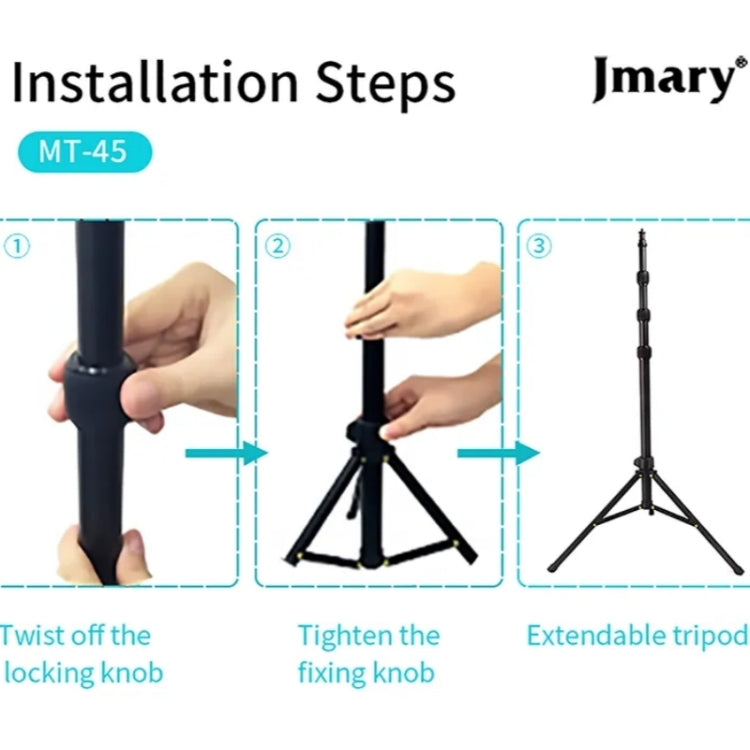 Installation Steps

Jmary®

MT-45

①

②

③

Twist off the locking knob

Tighten the fixing knob

Extendable tripod