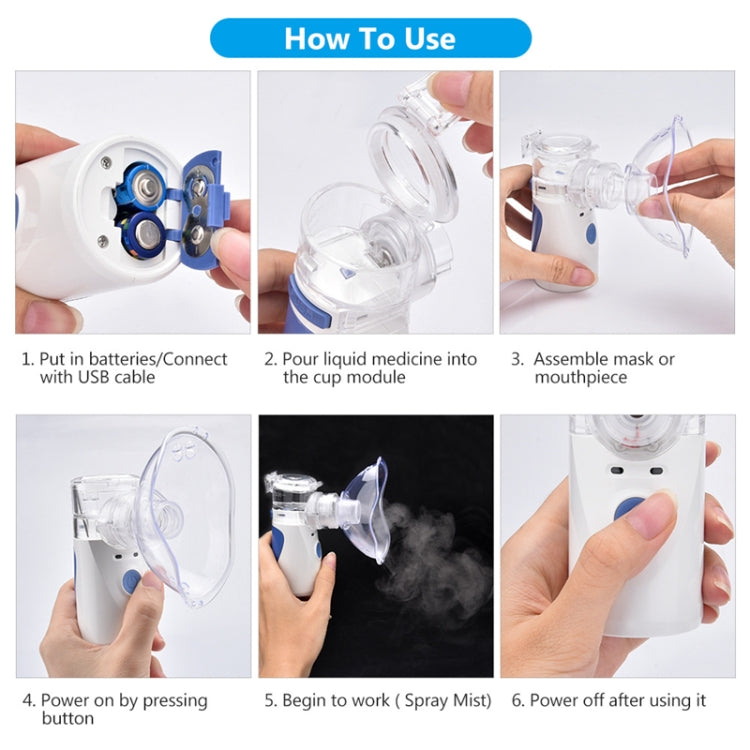 How To Use

1. Put in batteries/Connect with USB cable

2. Pour liquid medicine into the cup module

3. Assemble mask or mouthpiece

4. Power on by pressing button

5. Begin to work ( Spray Mist)

6. Power off after using it