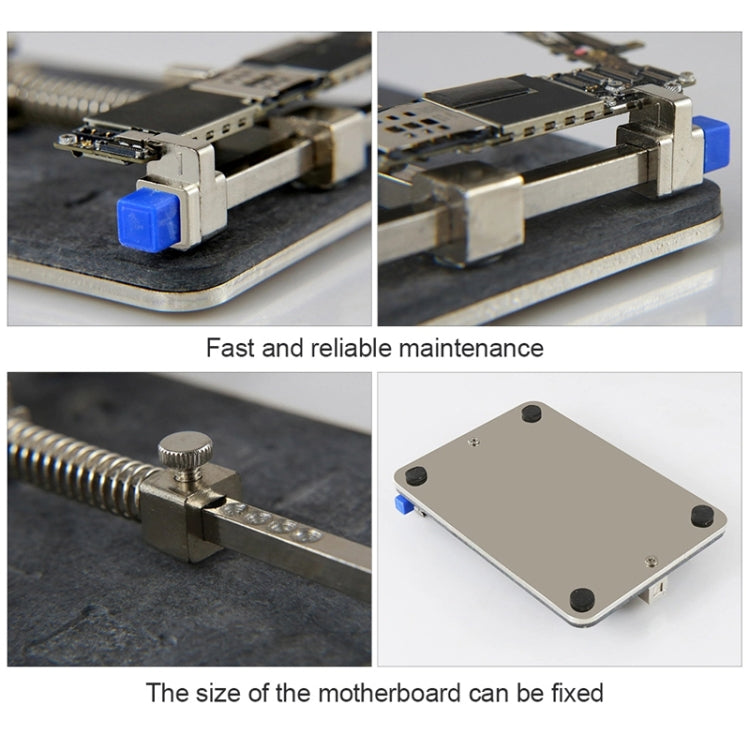 Fast and reliable maintenance

The size of the motherboard can be fixed