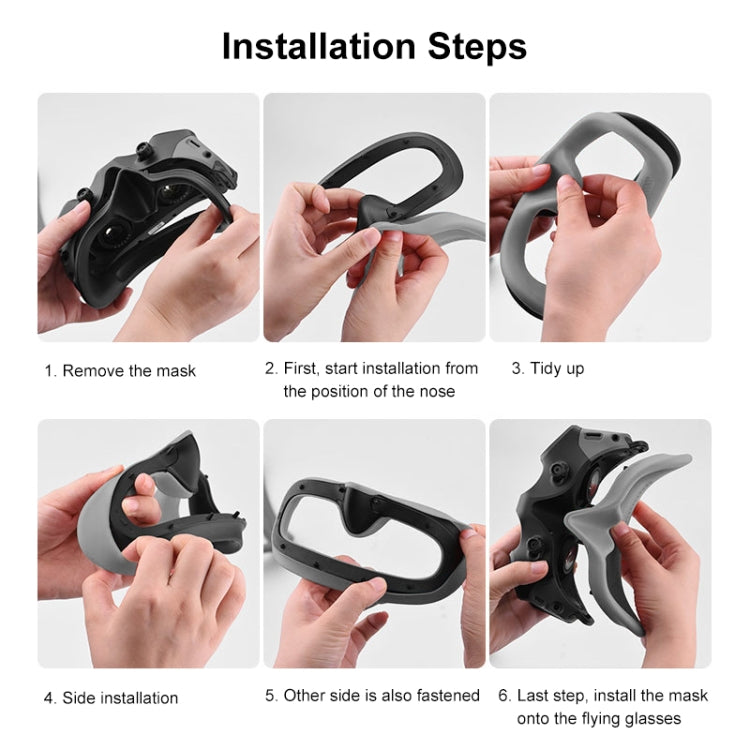 Installation Steps

1. Remove the mask

2. First, start installation from the position of the nose

3. Tidy up

4. Side installation

5. Other side is also fastened

6. Last step, install the mask onto the flying glasses