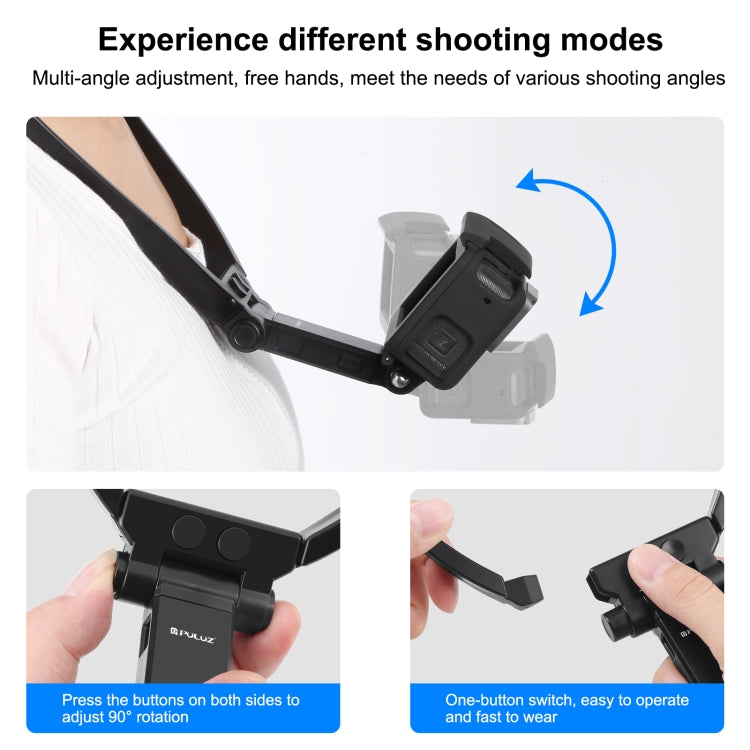 Experience different shooting modes

Multi-angle adjustment, free hands, meet the needs of various shooting angles

PULUZ

Press the buttons on both sides to adjust 90° rotation

One-button switch, easy to operate and fast to wear