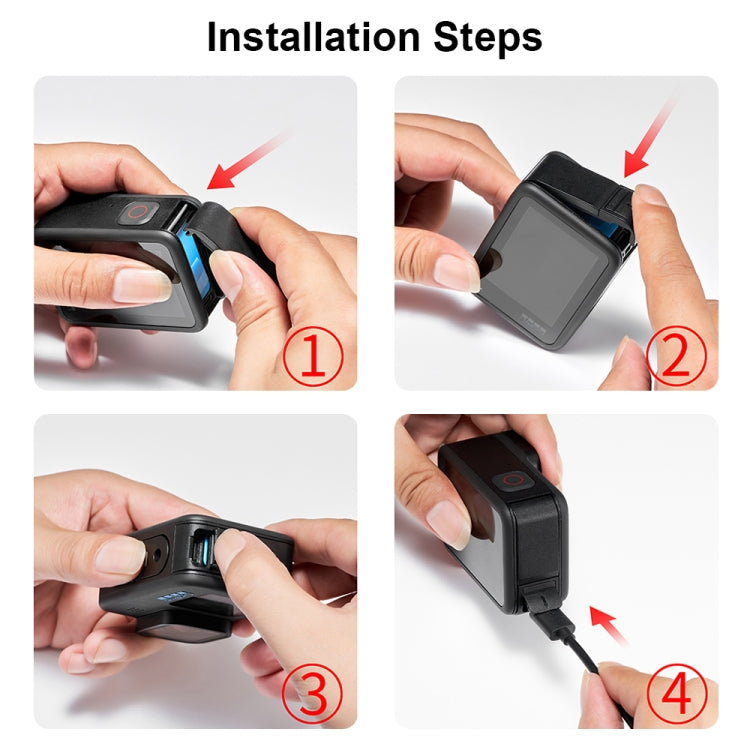 Installation Steps

①

②

③

④