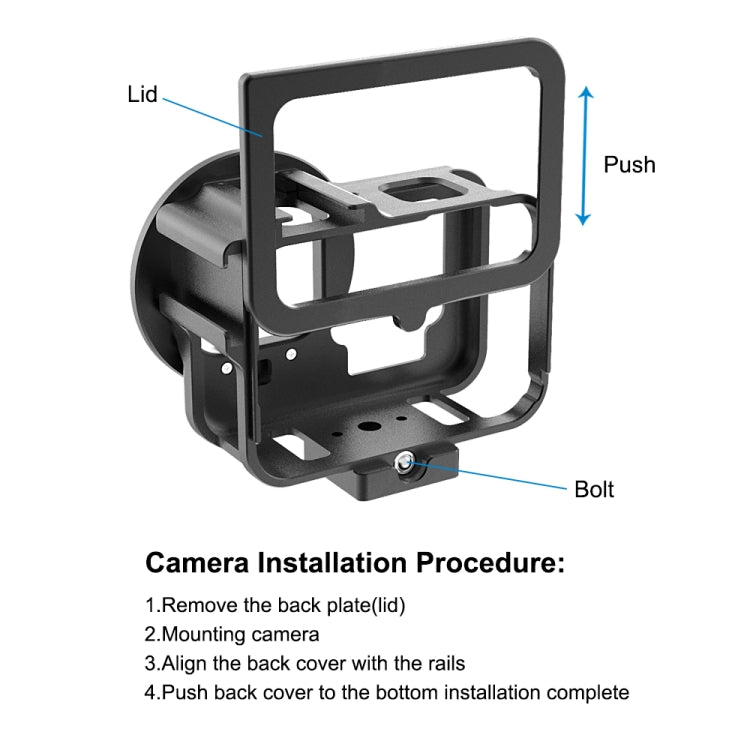 Lid

Push

Bolt

Camera Installation Procedure:

1.Remove the back plate(lid)
2.Mounting camera
3.Align the back cover with the rails
4.Push back cover to the bottom installation complete