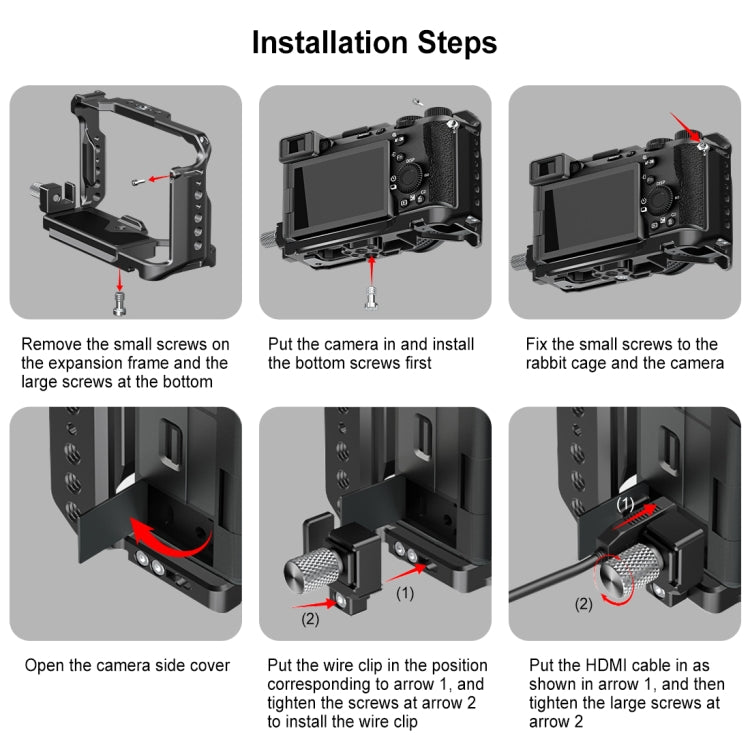 Installation Steps

Remove the small screws on the expansion frame and the large screws at the bottom

Put the camera in and install the bottom screws first

Fix the small screws to the rabbit cage and the camera

(1)

(2)

(1)

(2)

Open the camera side cover

Put the wire clip in the position corresponding to arrow 1, and tighten the screws at arrow 2 to install the wire clip

Put the HDMI cable in as shown in arrow 1, and then tighten the large screws at arrow 2