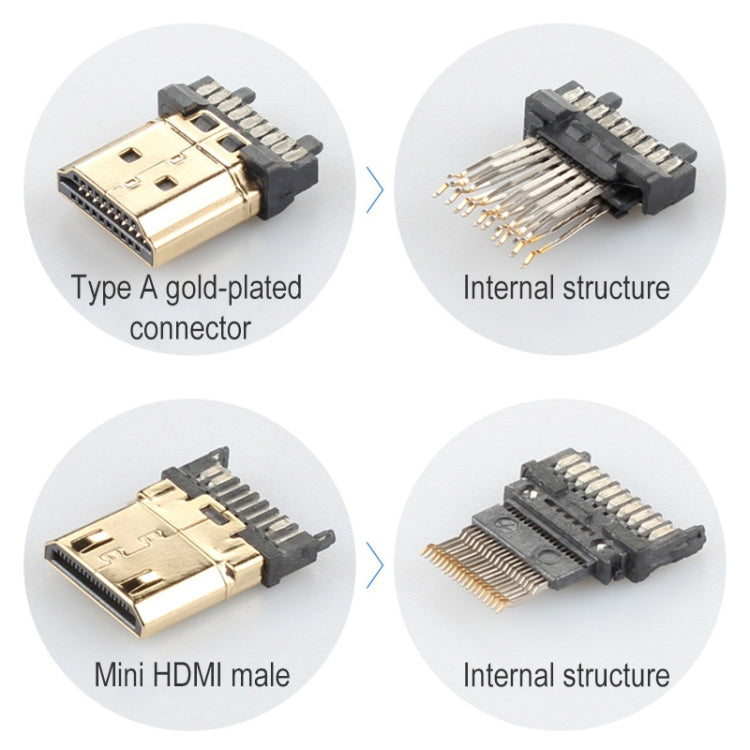 Type A gold-plated connector

Internal structure

Mini HDMI male

Internal structure