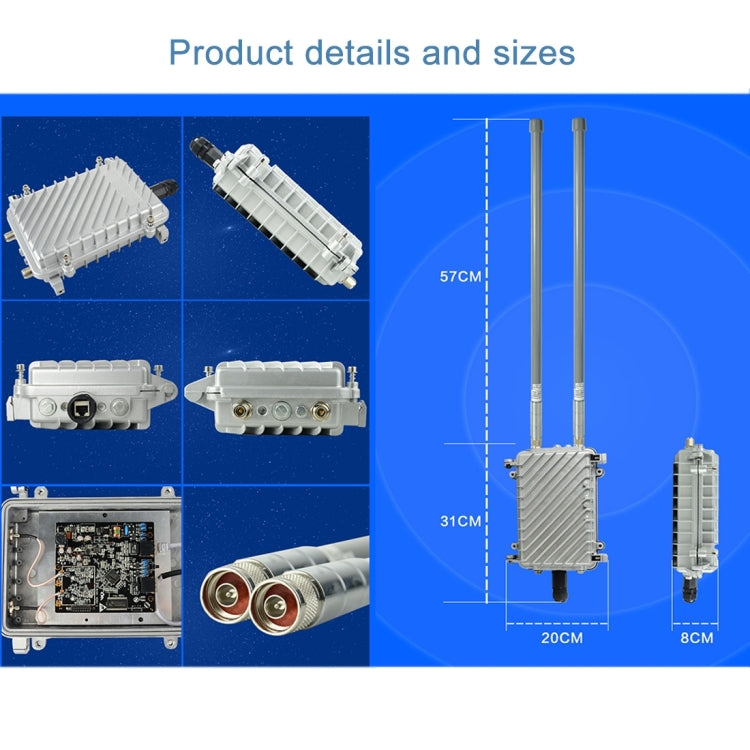 Product details and sizes

57CM

31CM

20CM

8CM