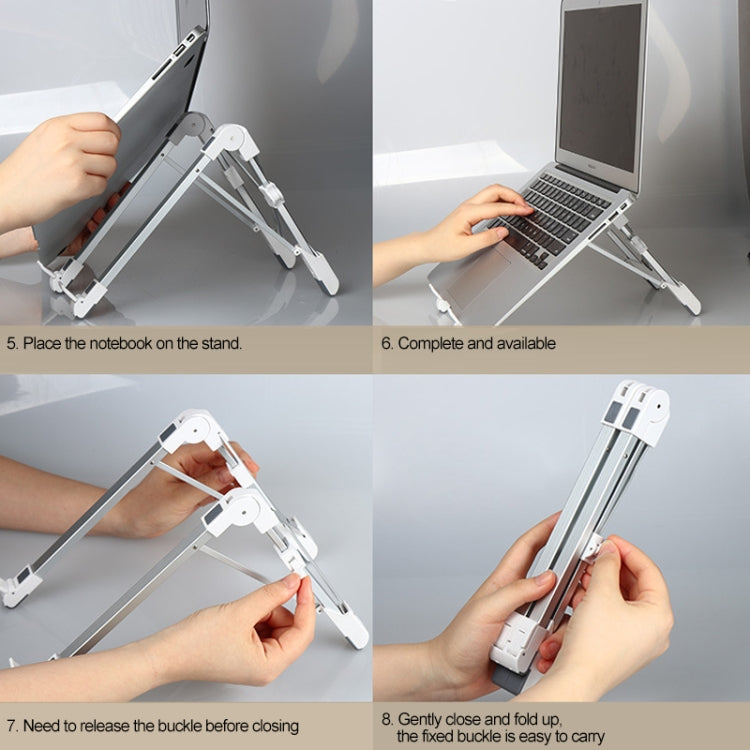 5. Place the notebook on the stand.

6. Complete and available

7. Need to release the buckle before closing

8. Gently close and fold up, the fixed buckle is easy to carry