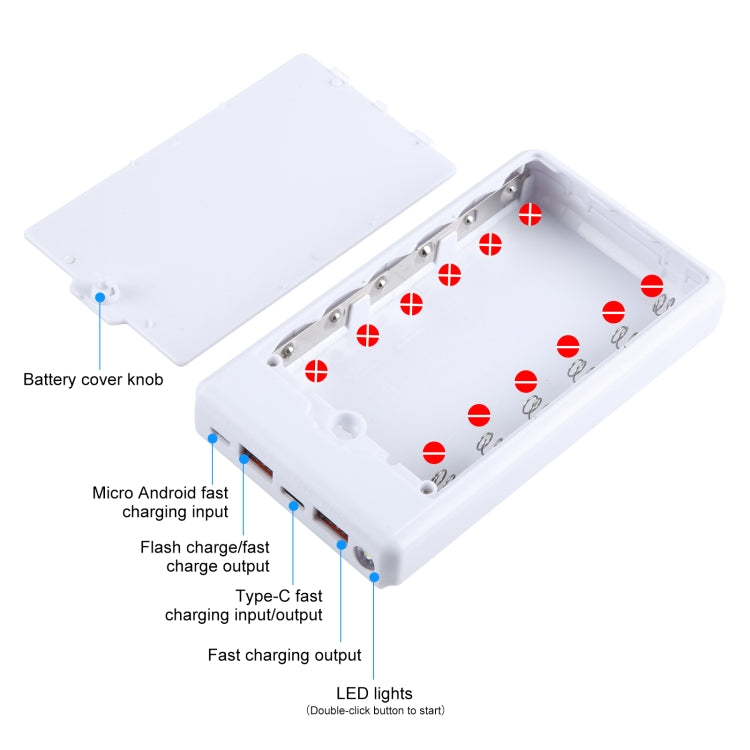 Battery cover knob

Micro Android fast charging input

Flash charge/fast charge output

Type-C fast charging input/output

Fast charging output

LED lights
（Double-click button to start）