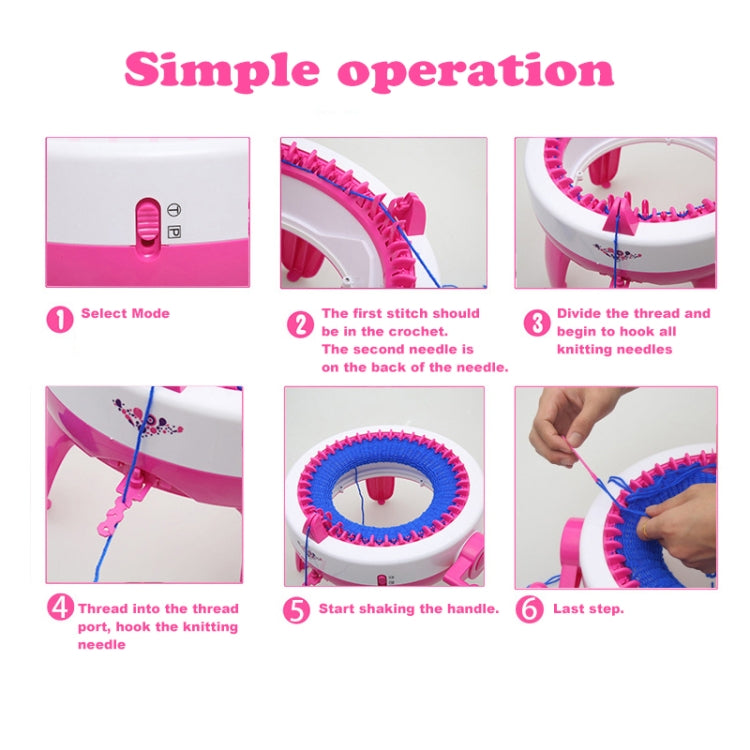 Simple operation

T
P

1 Select Mode

2 The first stitch should be in the crochet. The second needle is on the back of the needle.

3 Divide the thread and begin to hook all knitting needles

4 Thread into the thread port, hook the knitting needle

5 Start shaking the handle.

6 Last step.