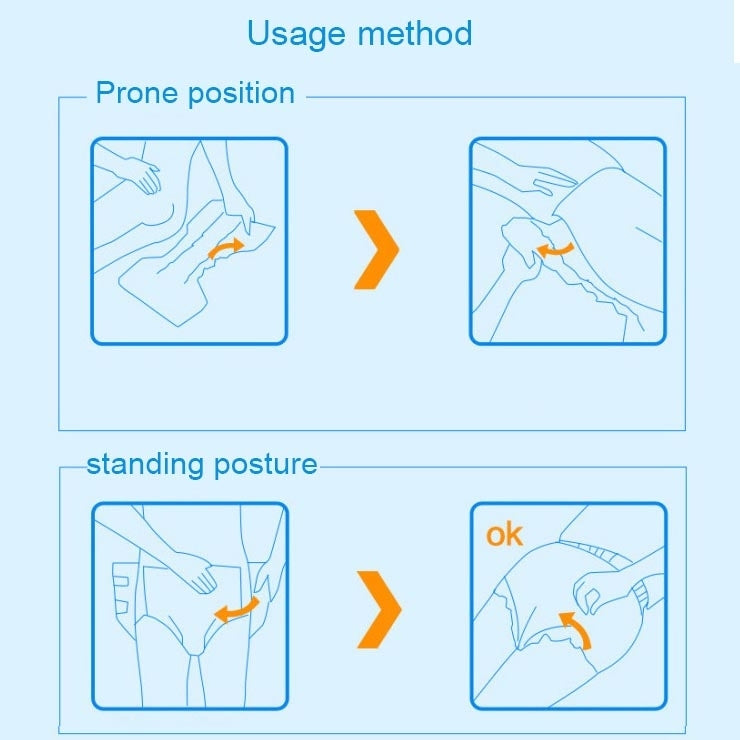 Usage method

Prone position

standing posture

ok