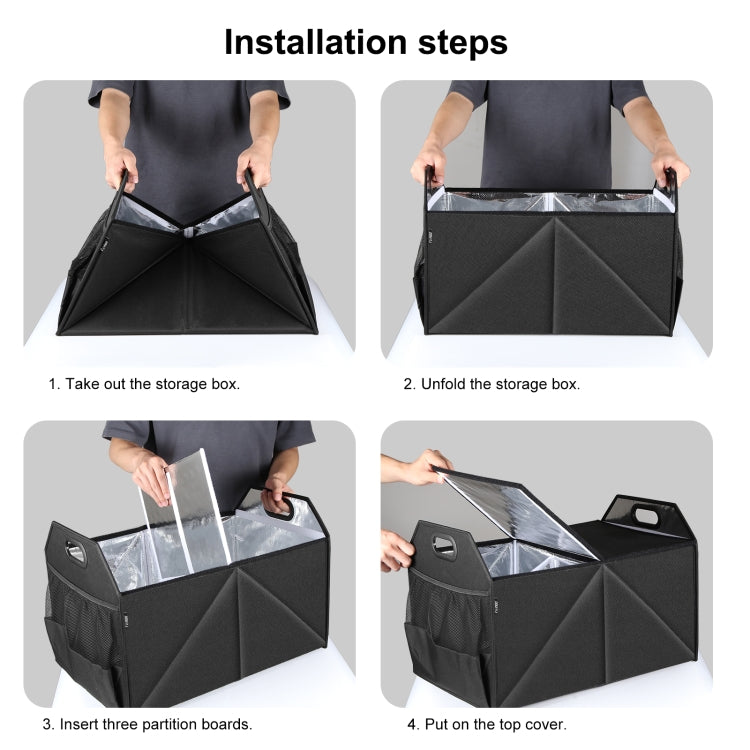 Installation steps

1. Take out the storage box.

2. Unfold the storage box.

3. Insert three partition boards.

4. Put on the top cover.