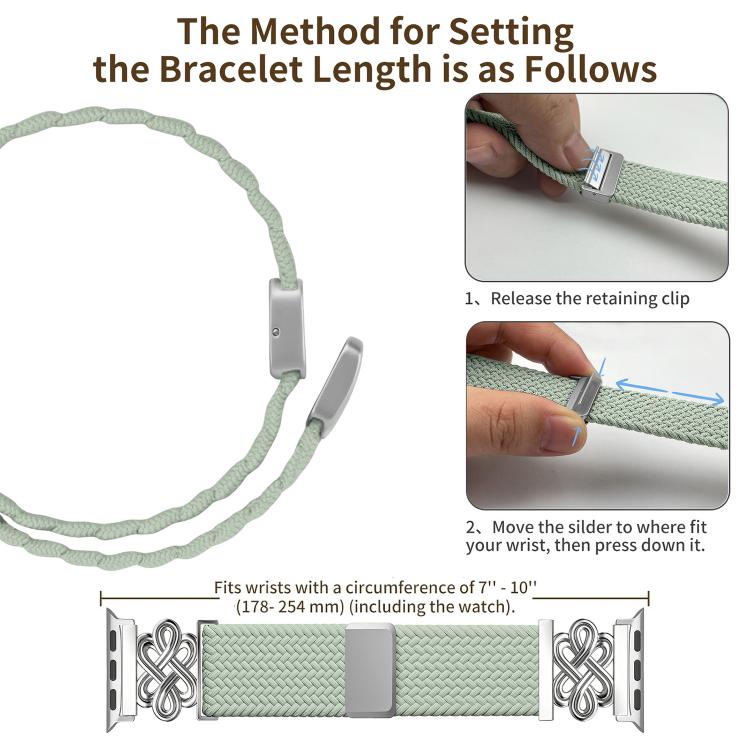 The Method for Setting the Bracelet Length is as Follows

1、Release the retaining clip

2、Move the silder to where fit your wrist, then press down it.

Fits wrists with a circumference of 7'' - 10'' (178- 254 mm) (including the watch).