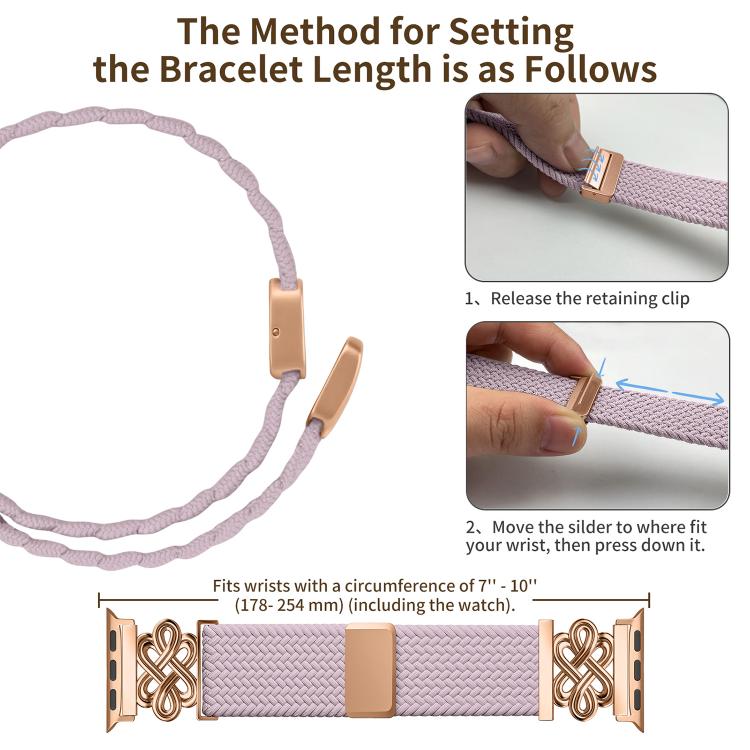 The Method for Setting the Bracelet Length is as Follows

1、Release the retaining clip

2、Move the silder to where fit your wrist, then press down it.

Fits wrists with a circumference of 7'' - 10'' (178- 254 mm) (including the watch).