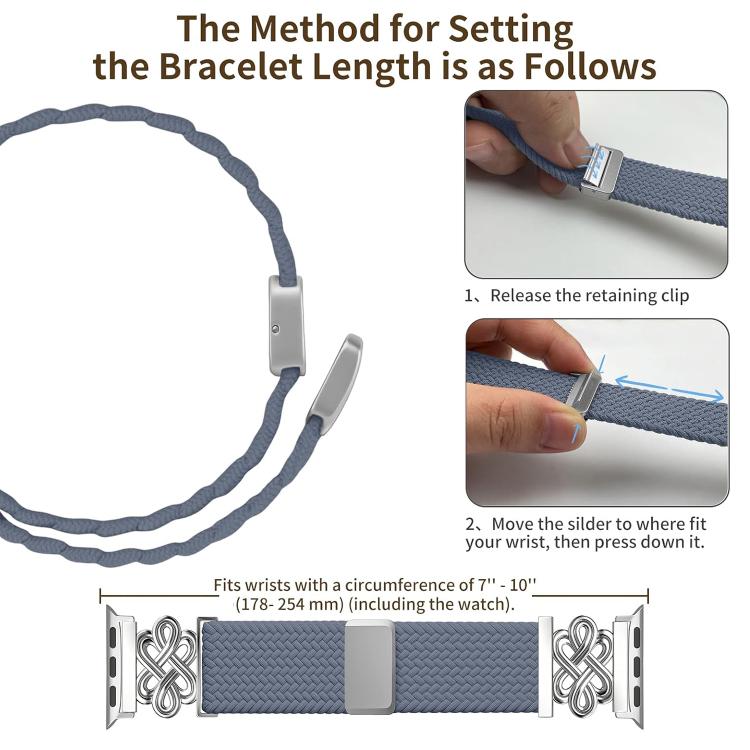 The Method for Setting the Bracelet Length is as Follows

1、Release the retaining clip

2、Move the silder to where fit your wrist, then press down it.

Fits wrists with a circumference of 7'' - 10'' (178- 254 mm) (including the watch).