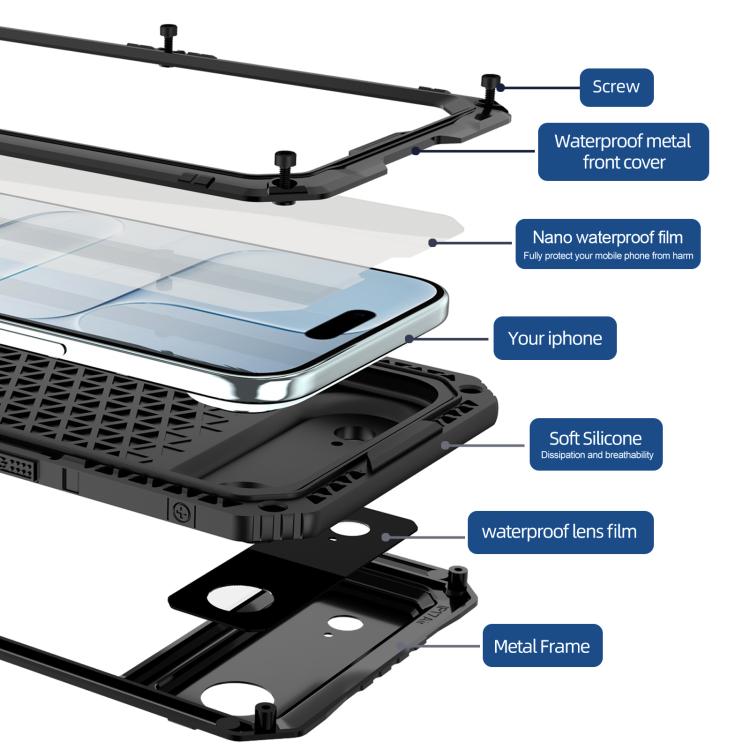 Screw

Waterproof metal front cover

Nano waterproof film
Fully protect your mobile phone from harm

Your iphone

Soft Silicone
Dissipation and breathability

waterproof lens film

Metal Frame