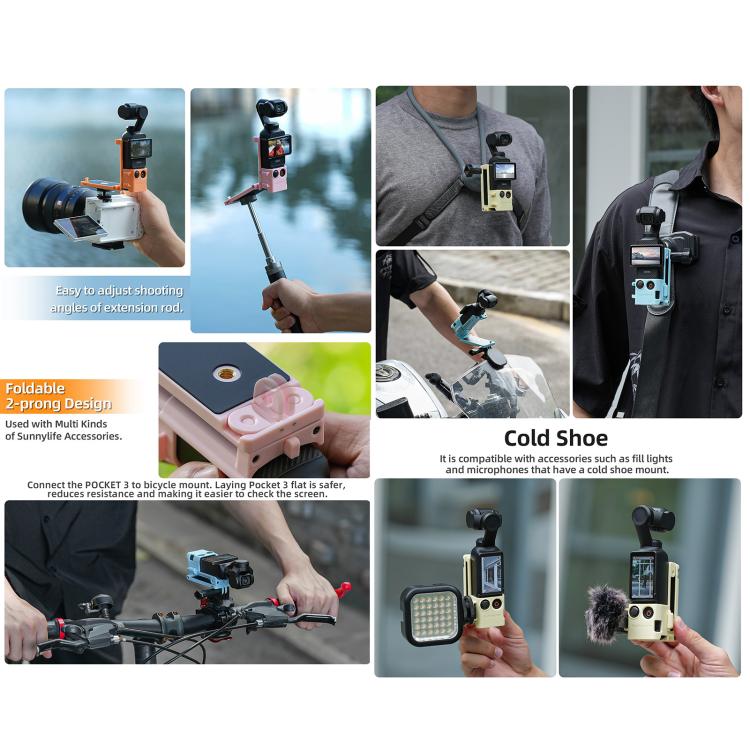 Easy to adjust shooting angles of extension rod.

Foldable 2-prong Design

Used with Multi Kinds of Sunnylife Accessories.

Connect the POCKET 3 to bicycle mount. Laying Pocket 3 flat is safer, reduces resistance and making it easier to check the screen.

Cold Shoe

It is compatible with accessories such as fill lights and microphones that have a cold shoe mount.