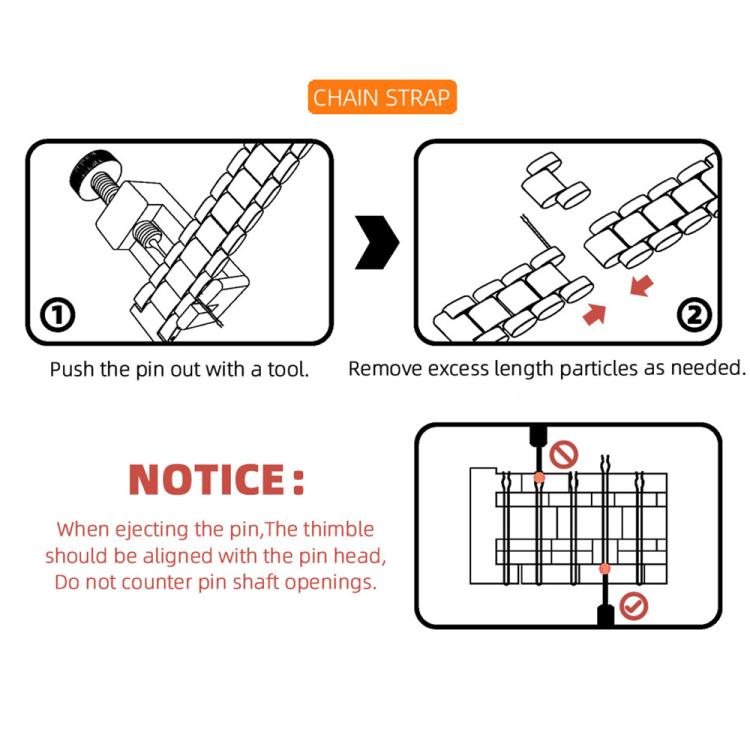 CHAIN STRAP

①

②

Push the pin out with a tool.

Remove excess length particles as needed.

NOTICE :

When ejecting the pin,The thimble should be aligned with the pin head, Do not counter pin shaft openings.