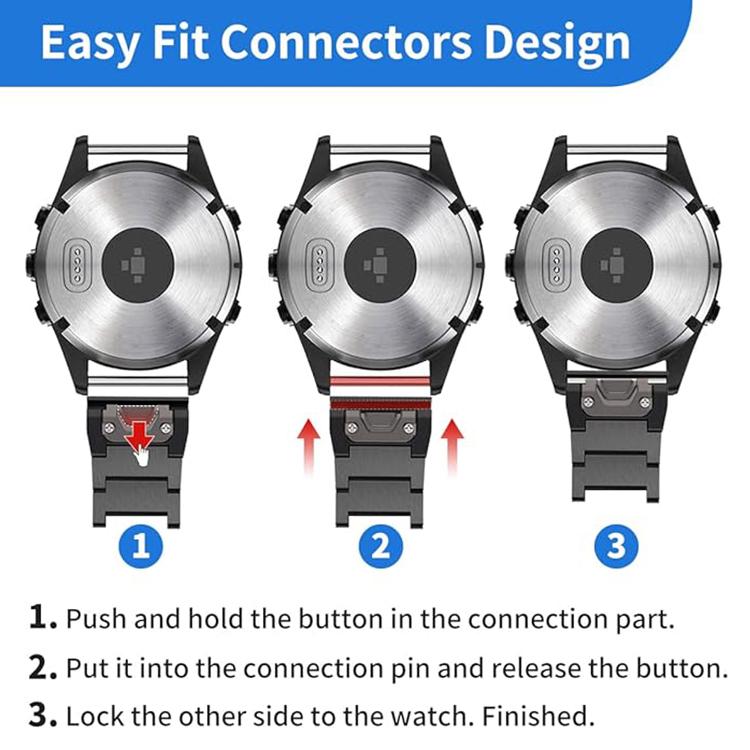 Easy Fit Connectors Design

1

2

3

1. Push and hold the button in the connection part.

2. Put it into the connection pin and release the button.

3. Lock the other side to the watch. Finished.