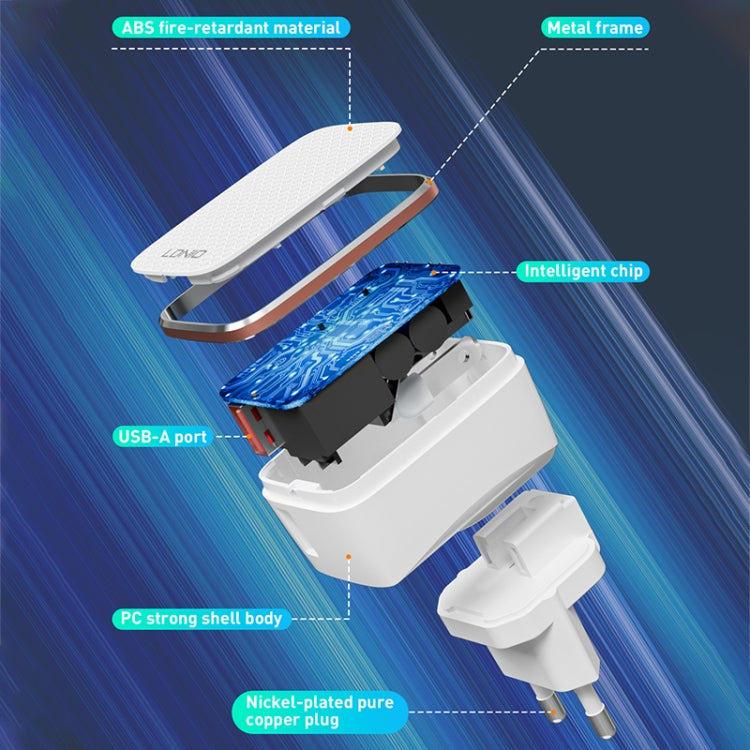 ABS fire-retardant material

Metal frame

LDNIO

Intelligent chip

USB-A port

PC strong shell body

Nickel-plated pure copper plug