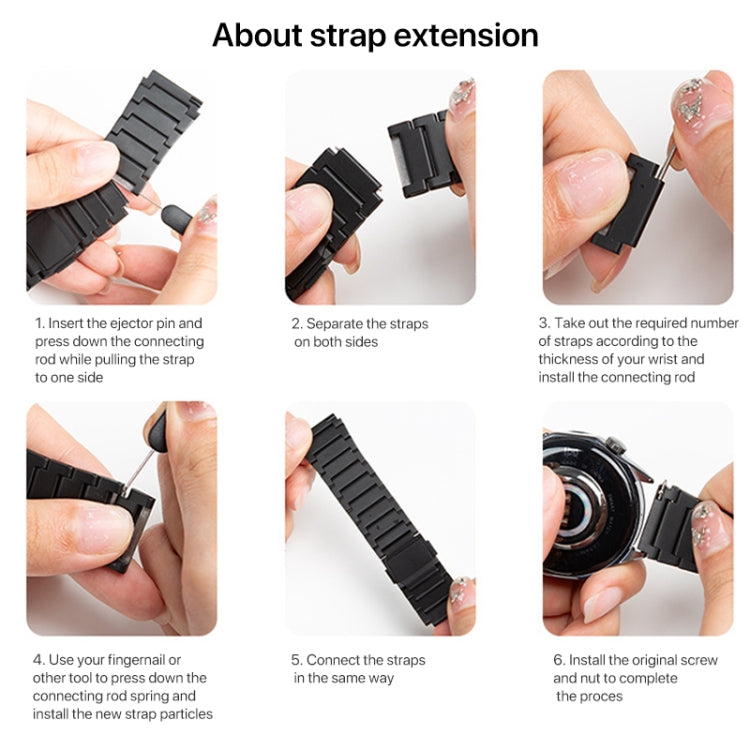 About strap extension

1. Insert the ejector pin and press down the connecting rod while pulling the strap to one side

2. Separate the straps on both sides

3. Take out the required number of straps according to the thickness of your wrist and install the connecting rod

4. Use your fingernail or other tool to press down the connecting rod spring and install the new strap particles

5. Connect the straps in the same way

6. Install the original screw and nut to complete the proces