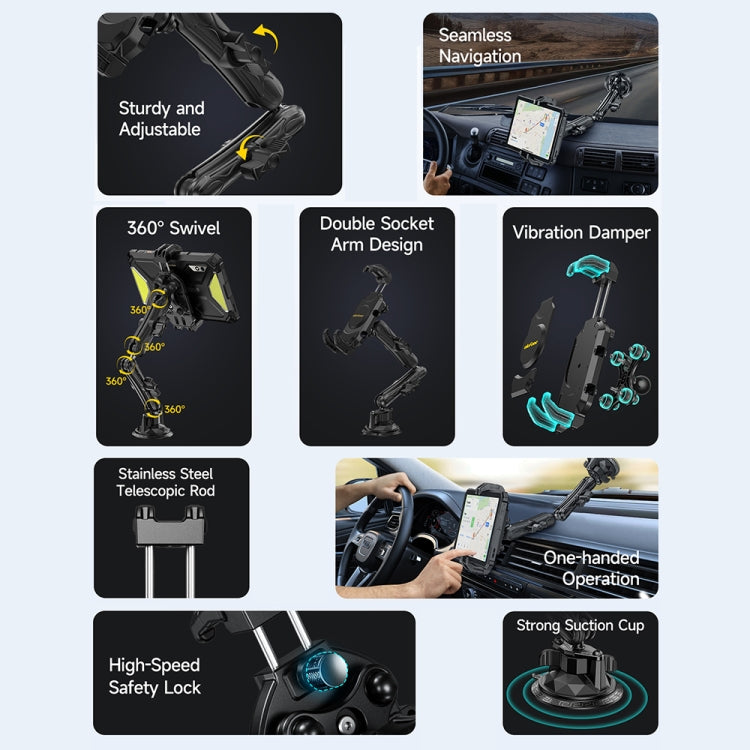 Sturdy and Adjustable

Seamless Navigation

360° Swivel

360°

360°

360°

360°

Double Socket Arm Design

Vibration Damper

Stainless Steel Telescopic Rod

One-handed Operation

High-Speed Safety Lock

Strong Suction Cup