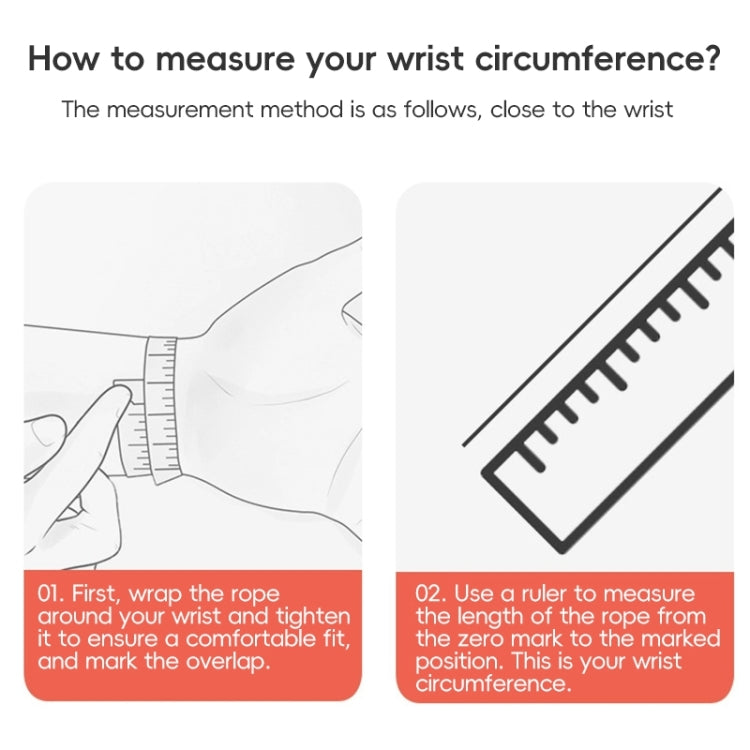 How to measure your wrist circumference?

The measurement method is as follows, close to the wrist

01. First, wrap the rope around your wrist and tighten it to ensure a comfortable fit, and mark the overlap.

02. Use a ruler to measure the length of the rope from the zero mark to the marked position. This is your wrist circumference.