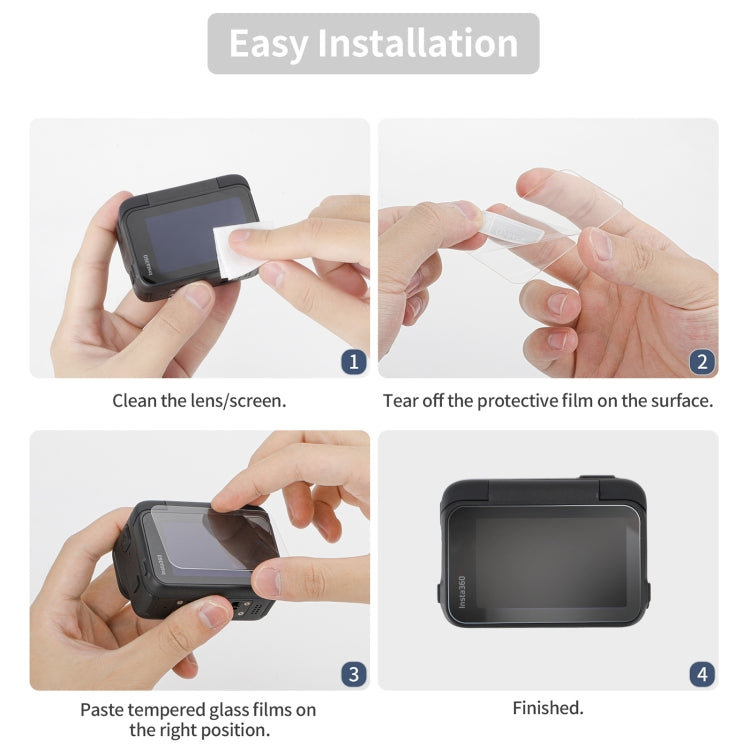 Easy Installation

Insta360

1

Clean the lens/screen.

2

Tear off the protective film on the surface.

Insta360

3

Paste tempered glass films on the right position.

Insta360

4

Finished.