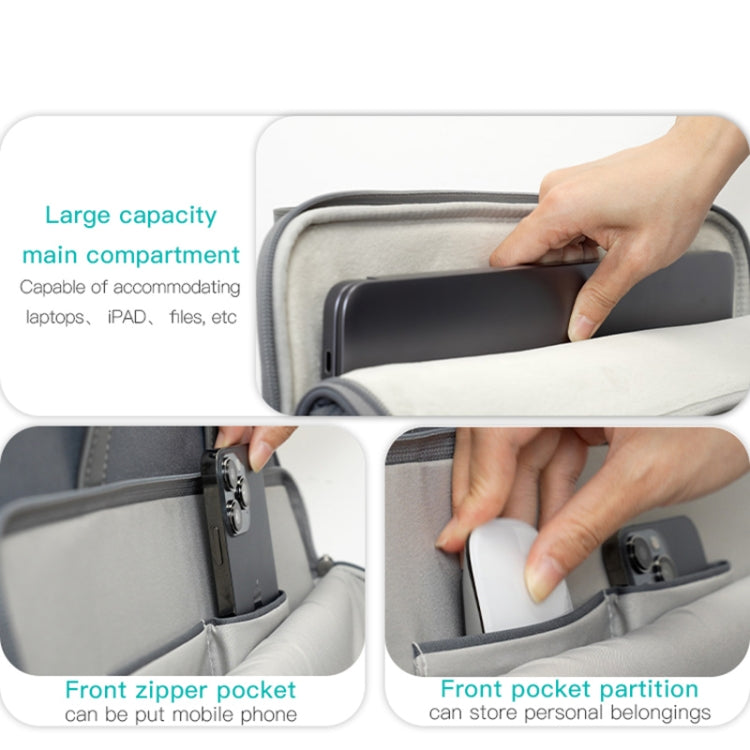 Large capacity main compartment

Capable of accommodating laptops、 iPAD、 files, etc

Front zipper pocket

can be put mobile phone

Front pocket partition

can store personal belongings