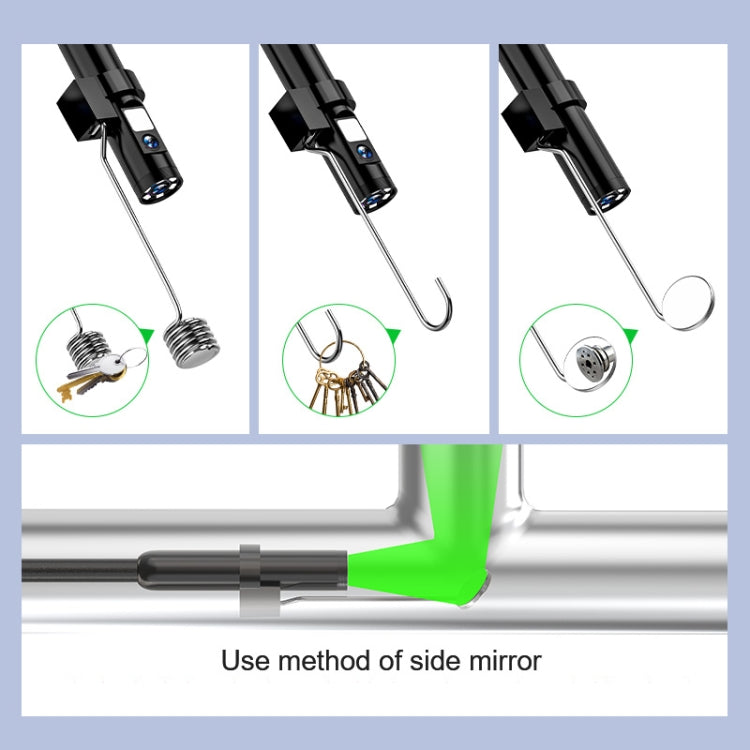 Use method of side mirror