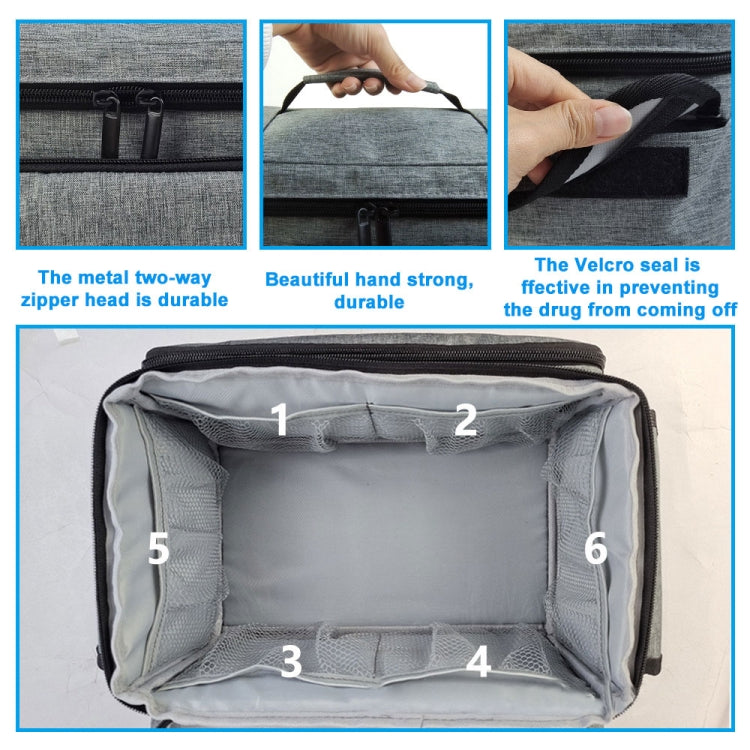 The metal two-way zipper head is durable

Beautiful hand strong, durable

The Velcro seal is ffective in preventing the drug from coming off

1

2

5

6

3

4