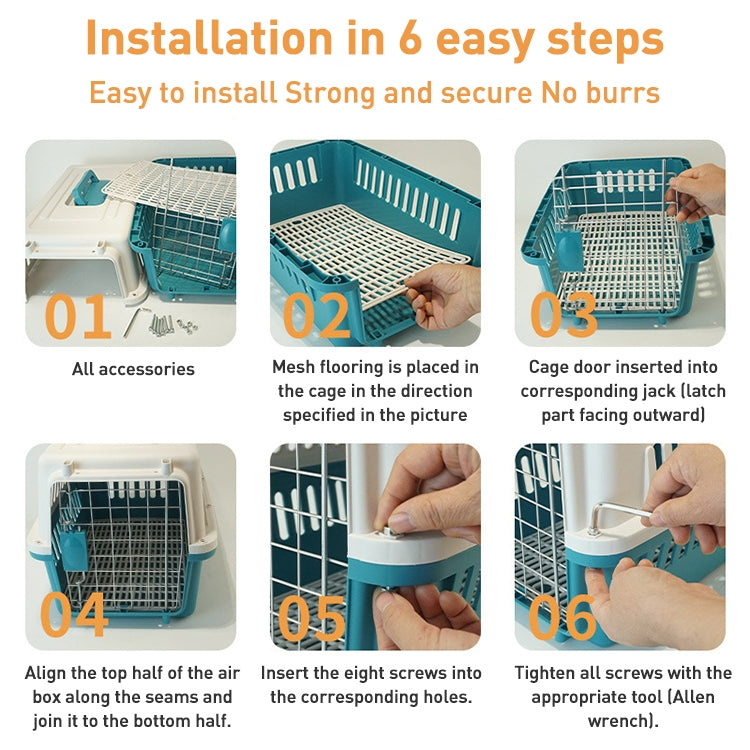 Installation in 6 easy steps

Easy to install Strong and secure No burrs

01

All accessories

02

Mesh flooring is placed in the cage in the direction specified in the picture

03

Cage door inserted into corresponding jack (latch part facing outward)

04

Align the top half of the air box along the seams and join it to the bottom half.

05

Insert the eight screws into the corresponding holes.

06

Tighten all screws with the appropriate tool (Allen wrench).