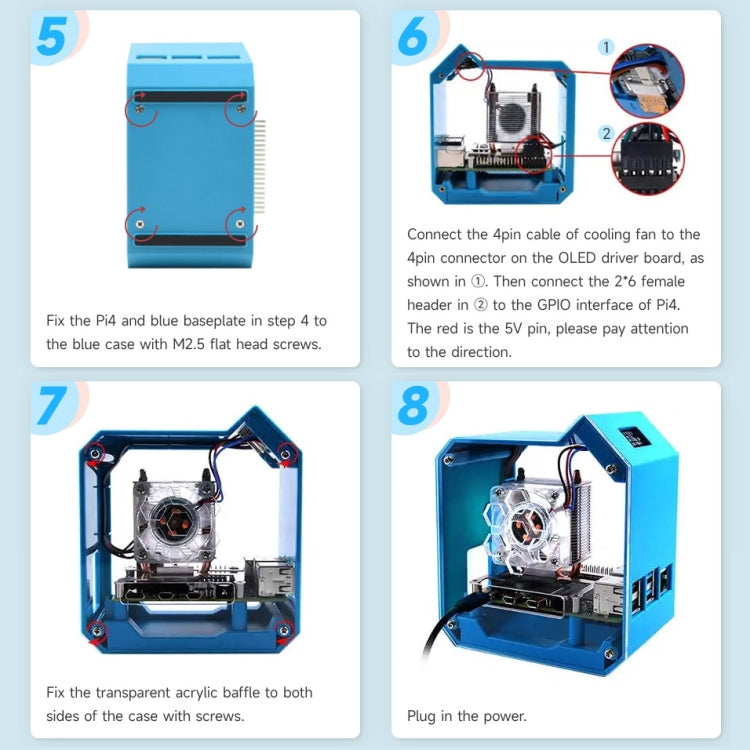 5

Fix the Pi4 and blue baseplate in step 4 to the blue case with M2.5 flat head screws.

6

1

2

Connect the 4pin cable of cooling fan to the 4pin connector on the OLED driver board, as shown in ①. Then connect the 2*6 female header in ② to the GPIO interface of Pi4. The red is the 5V pin, please pay attention to the direction.

7

Fix the transparent acrylic baffle to both sides of the case with screws.

8

Plug in the power.