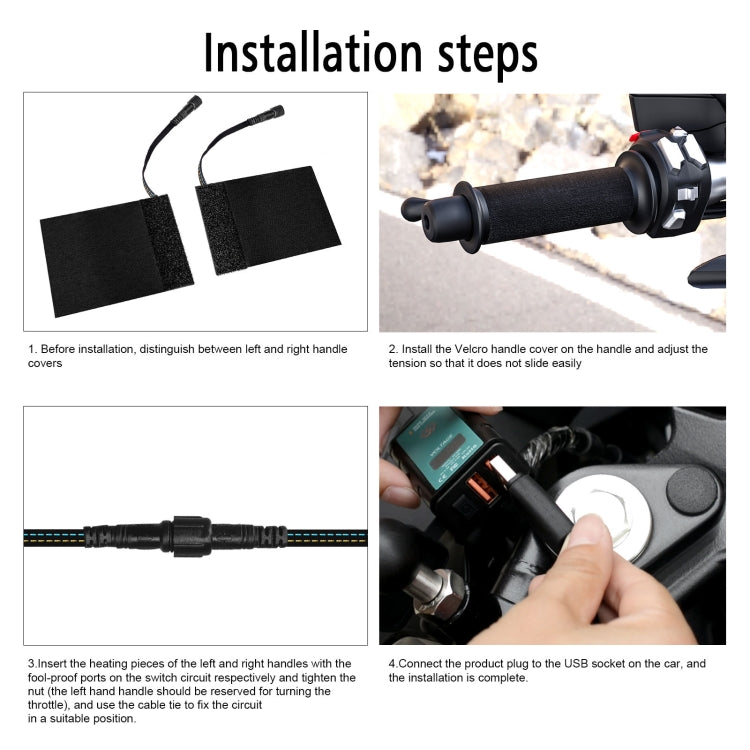 Installation steps

1. Before installation, distinguish between left and right handle covers

2. Install the Velcro handle cover on the handle and adjust the tension so that it does not slide easily

3.Insert the heating pieces of the left and right handles with the fool-proof ports on the switch circuit respectively and tighten the nut (the left hand handle should be reserved for turning the throttle), and use the cable tie to fix the circuit in a suitable position.

4.Connect the product plug to the USB socket on the car, and the installation is complete.