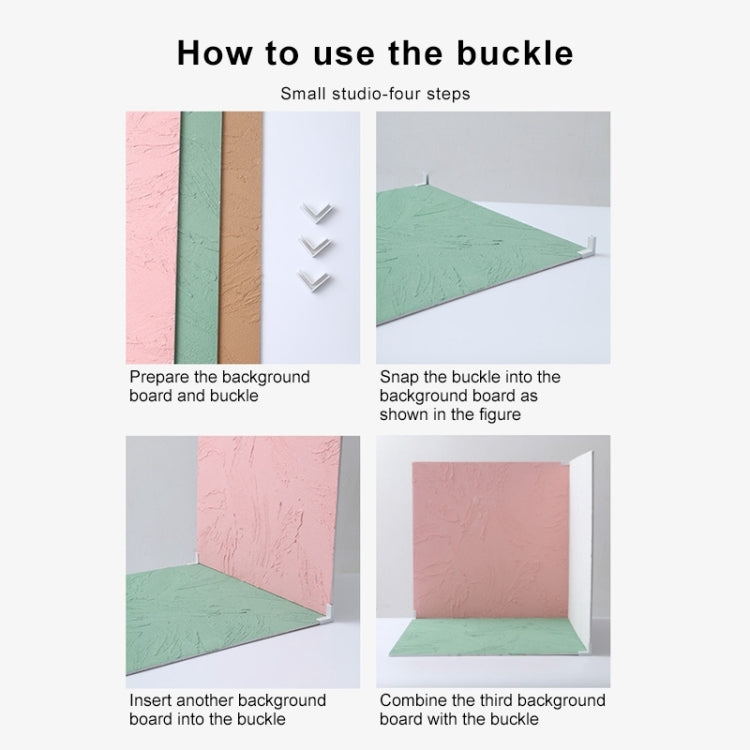 How to use the buckle

Small studio-four steps

Prepare the background board and buckle

Snap the buckle into the background board as shown in the figure

Insert another background board into the buckle

Combine the third background board with the buckle