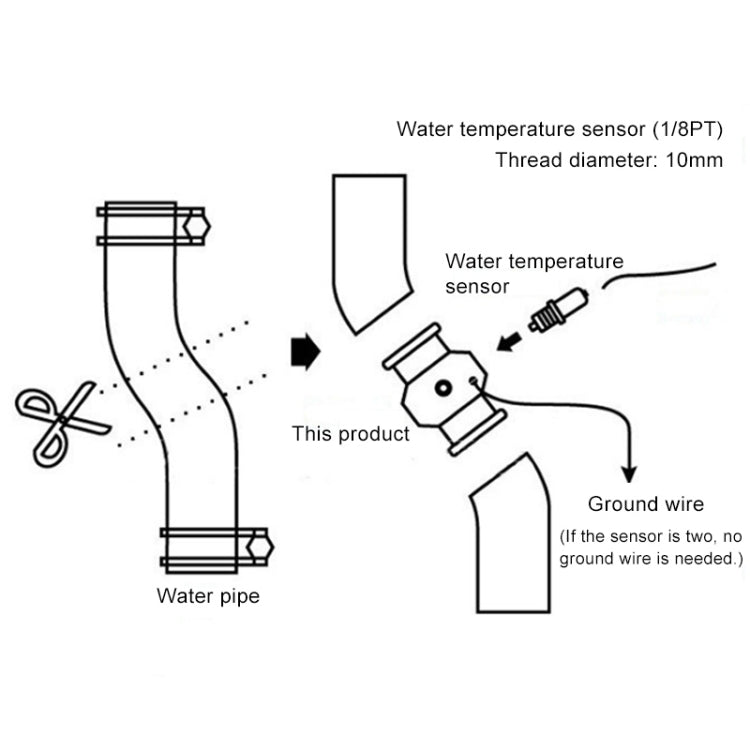 Water temperature sensor (1/8PT)
Thread diameter: 10mm

Water temperature sensor

This product

Ground wire
(If the sensor is two, no ground wire is needed.)

Water pipe