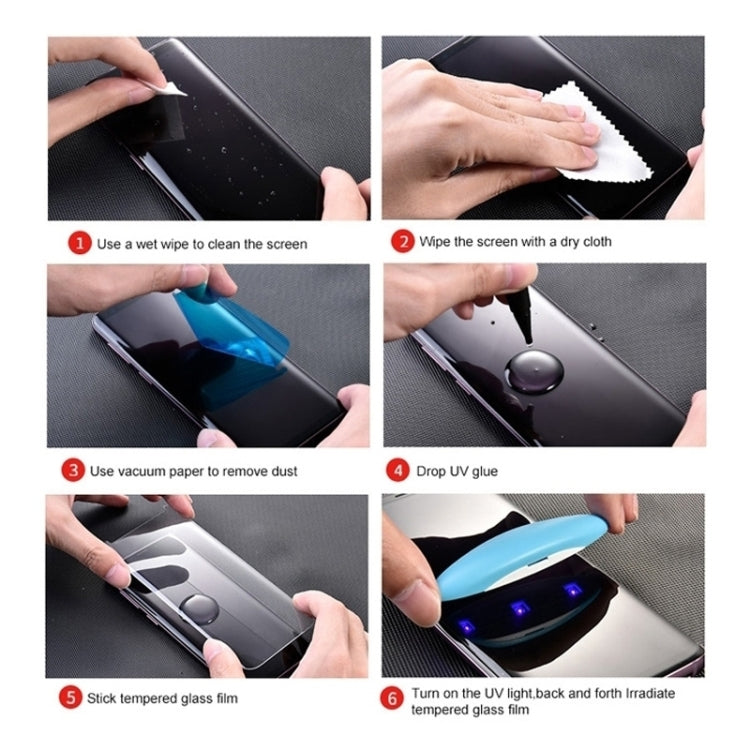 1 Use a wet wipe to clean the screen

2 Wipe the screen with a dry cloth

3 Use vacuum paper to remove dust

4 Drop UV glue

5 Stick tempered glass film

6 Turn on the UV light,back and forth Irradiate tempered glass film