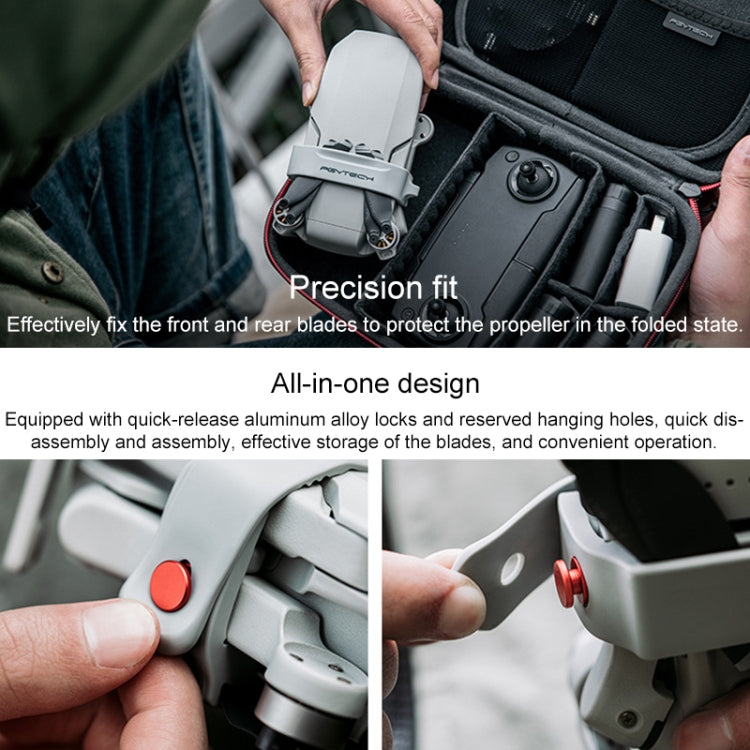 PGYTECH

PGYTECH

Precision fit
Effectively fix the front and rear blades to protect the propeller in the folded state.

All-in-one design
Equipped with quick-release aluminum alloy locks and reserved hanging holes, quick disassembly and assembly, effective storage of the blades, and convenient operation.