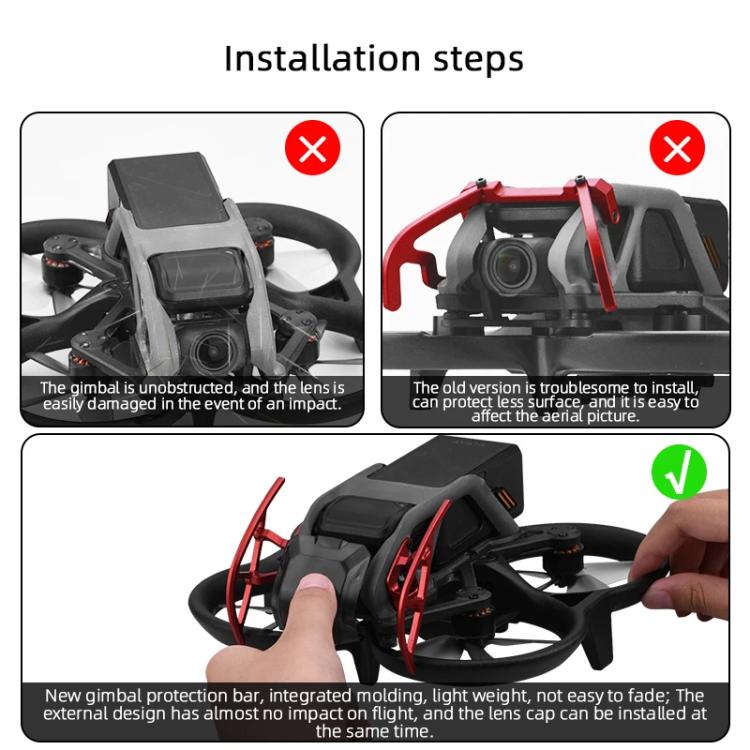 Installation steps

The gimbal is unobstructed, and the lens is easily damaged in the event of an impact.

The old version is troublesome to install, can protect less surface, and it is easy to affect the aerial picture.

New gimbal protection bar, integrated molding, light weight, not easy to fade; The external design has almost no impact on flight, and the lens cap can be installed at the same time.