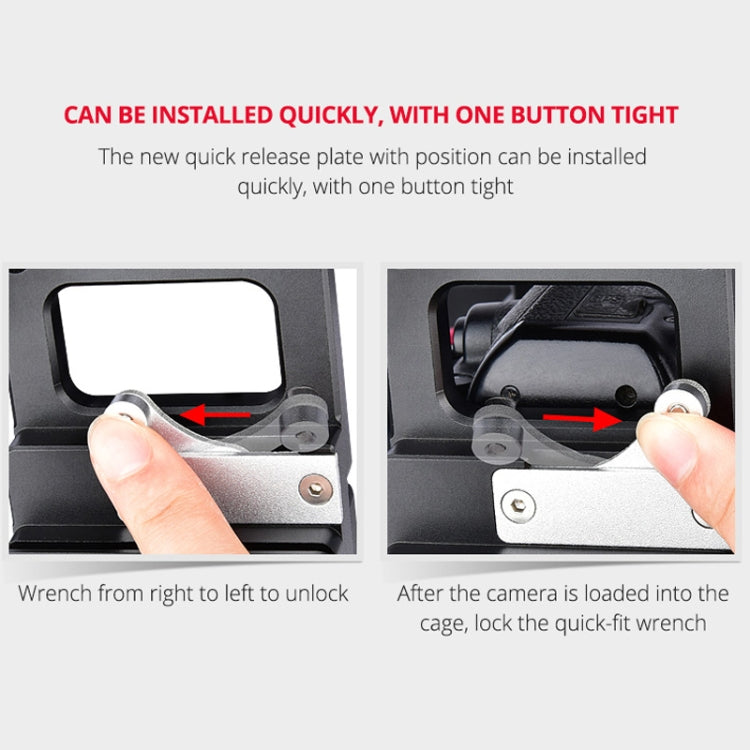 CAN BE INSTALLED QUICKLY, WITH ONE BUTTON TIGHT

The new quick release plate with position can be installed quickly, with one button tight

Wrench from right to left to unlock

After the camera is loaded into the cage, lock the quick-fit wrench