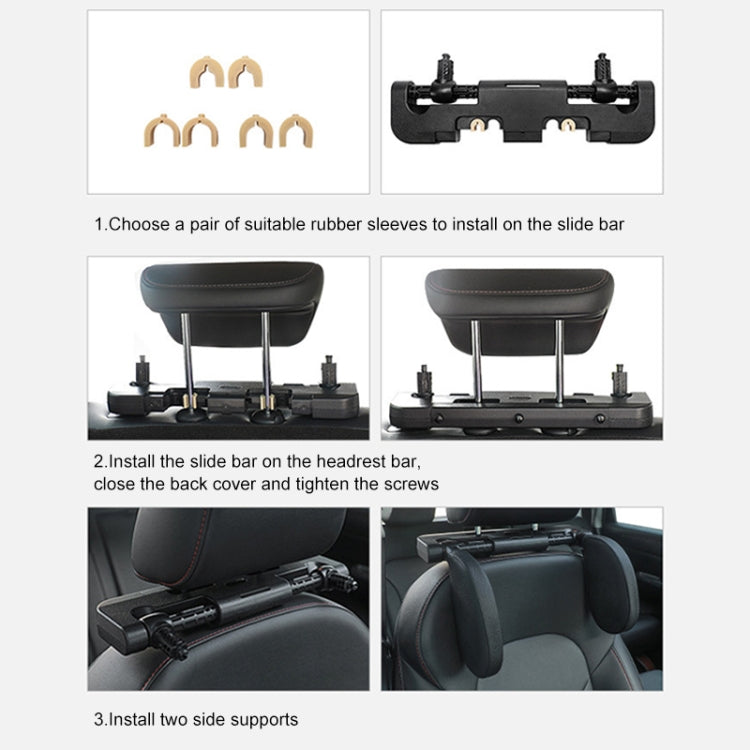 1.Choose a pair of suitable rubber sleeves to install on the slide bar

2.Install the slide bar on the headrest bar, close the back cover and tighten the screws

3.Install two side supports